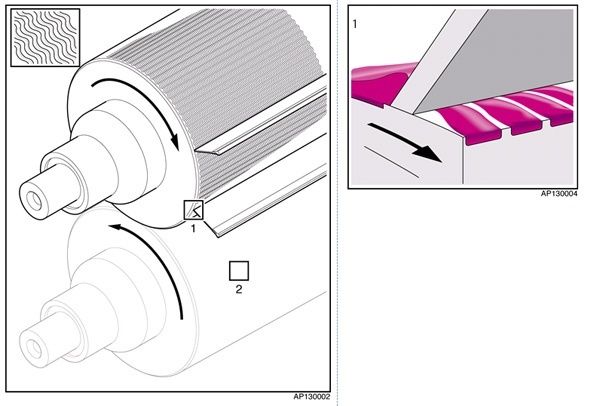 1

2

AP130002

1

AP130004