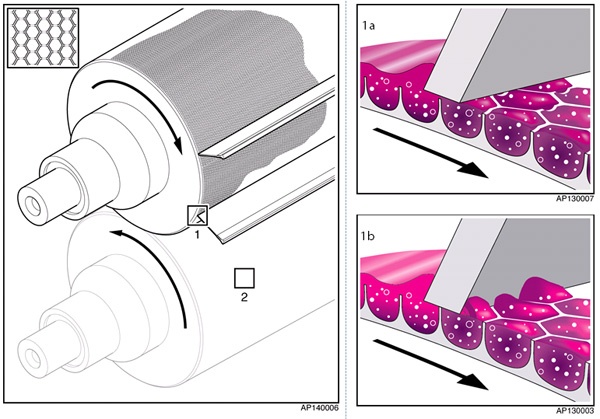 1

2

AP140006

1a

AP130007

1b

AP130003